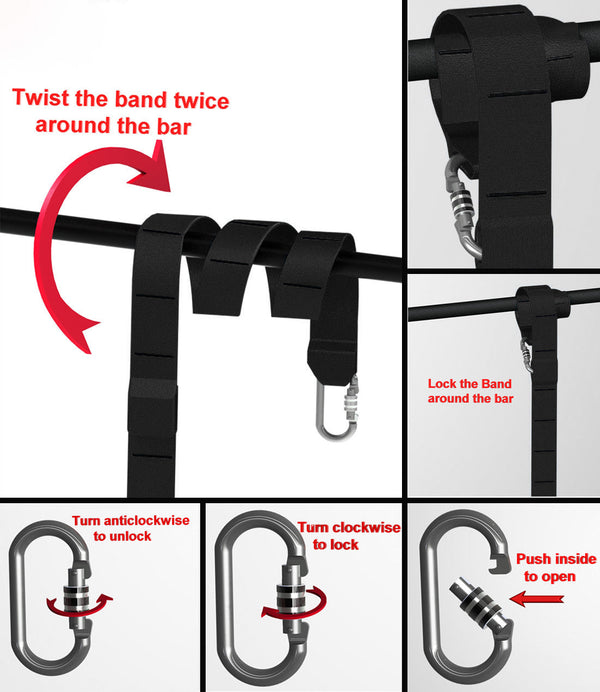 Twist the band twice around the bar

Lock the Band around the bar

Turn anticlockwise to unlock

Turn clockwise to lock

Push inside to open